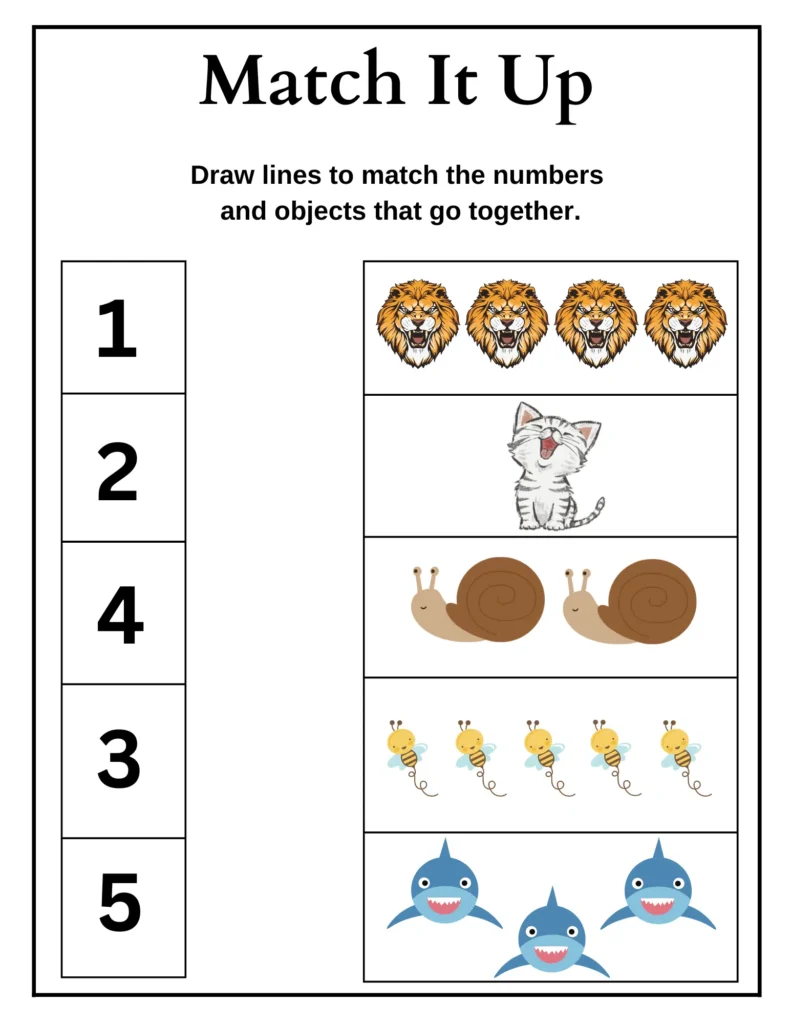 Match It Up

Draw lines to match the numbers and objects that go together.

1

2

4

3

5